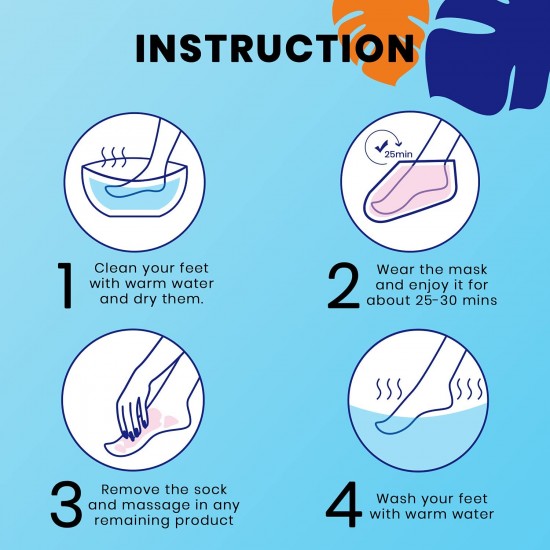 INSTRUCTION

25min

1 Clean your feet with warm water and dry them.

2 Wear the mask and enjoy it for about 25-30 mins

3 Remove the sock and massage in any remaining product

4 Wash your feet with warm water